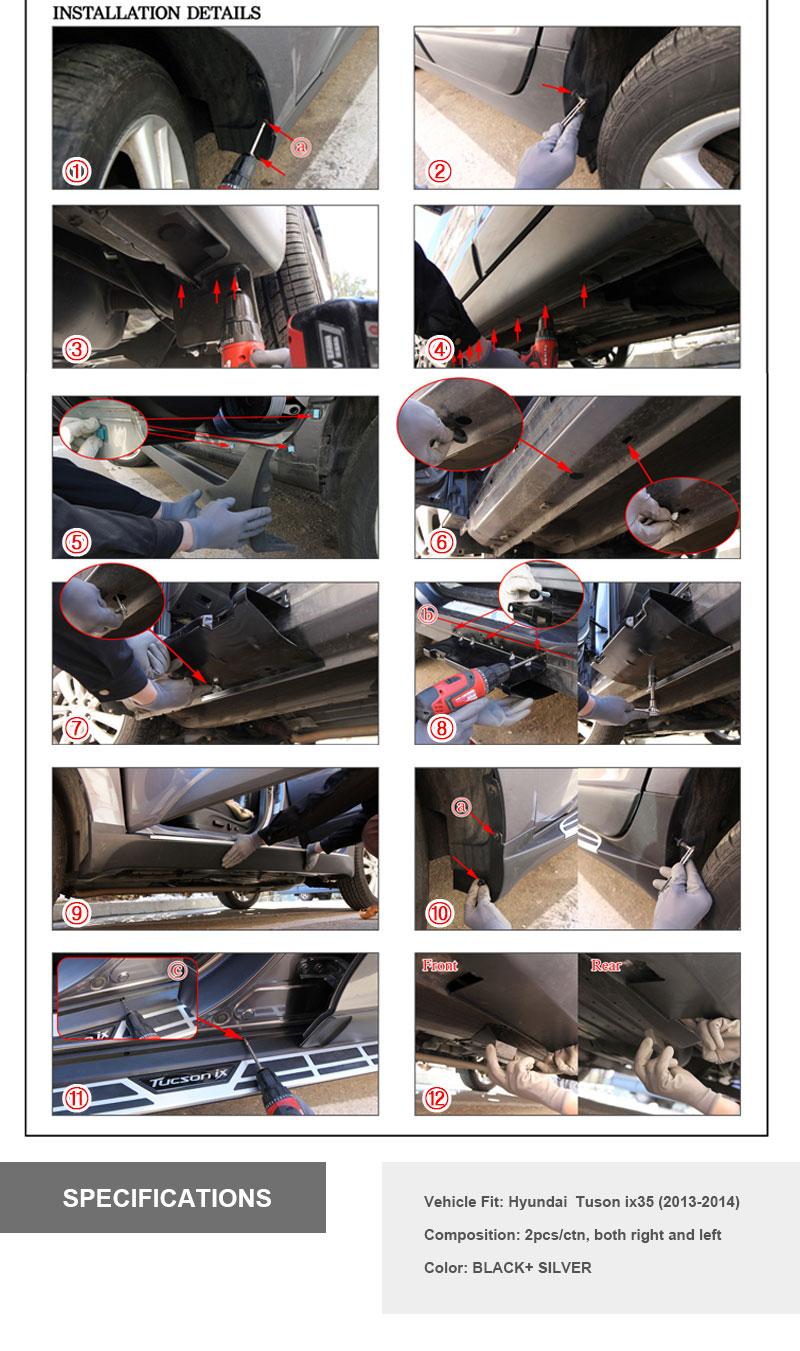 INSTALLATION DETAILS

①
ⓐ
②
③
④
⑤
⑥
⑦
ⓑ
⑧
⑨
ⓐ
⑩
ⓒ
Tucson ix
⑪
Front
Rear
⑫

SPECIFICATIONS

Vehicle Fit: Hyundai Tuson ix35 (2013-2014)

Composition: 2pcs/ctn, both right and left

Color: BLACK+ SILVER