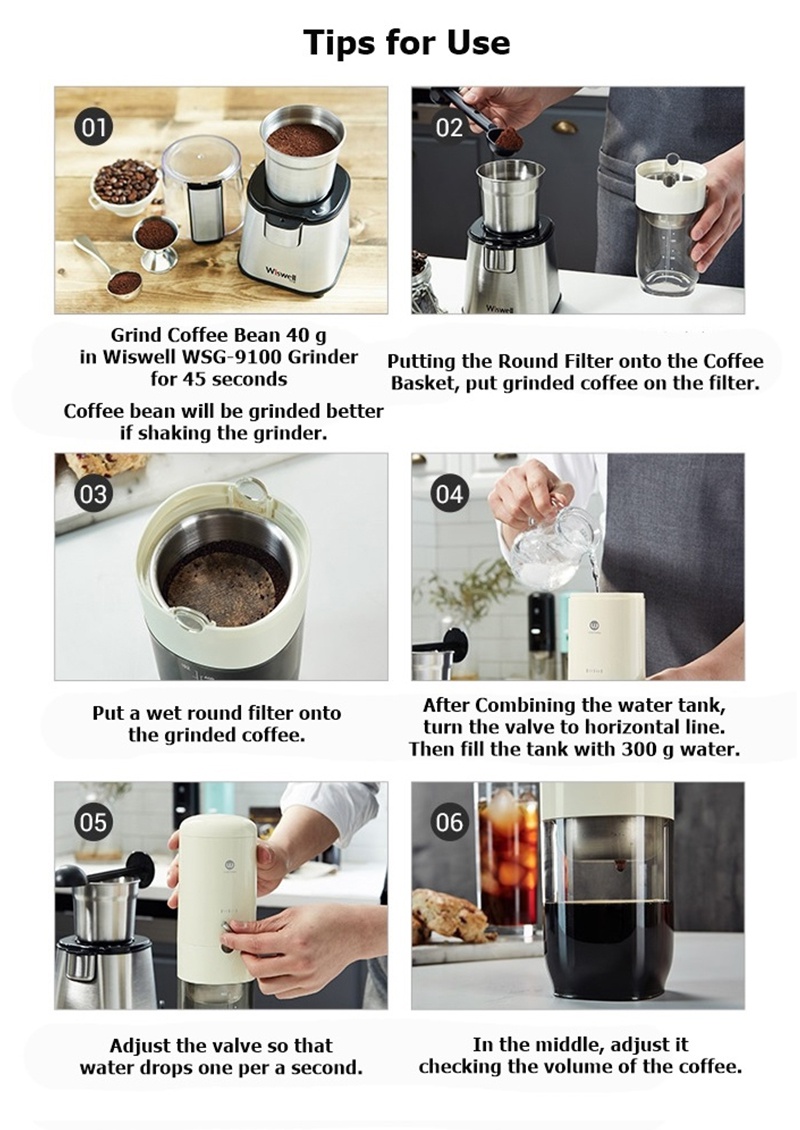 Tips for Use

01

Wiswell

Grind Coffee Bean 40 g in Wiswell WSG-9100 Grinder for 45 seconds

Coffee bean will be grinded better if shaking the grinder.

02

Wiswell

Putting the Round Filter onto the Coffee Basket, put grinded coffee on the filter.

03

Put a wet round filter onto the grinded coffee.

04

After Combining the water tank, turn the valve to horizontal line. Then fill the tank with 300 g water.

05

Adjust the valve so that water drops one per a second.

06

In the middle, adjust it checking the volume of the coffee.