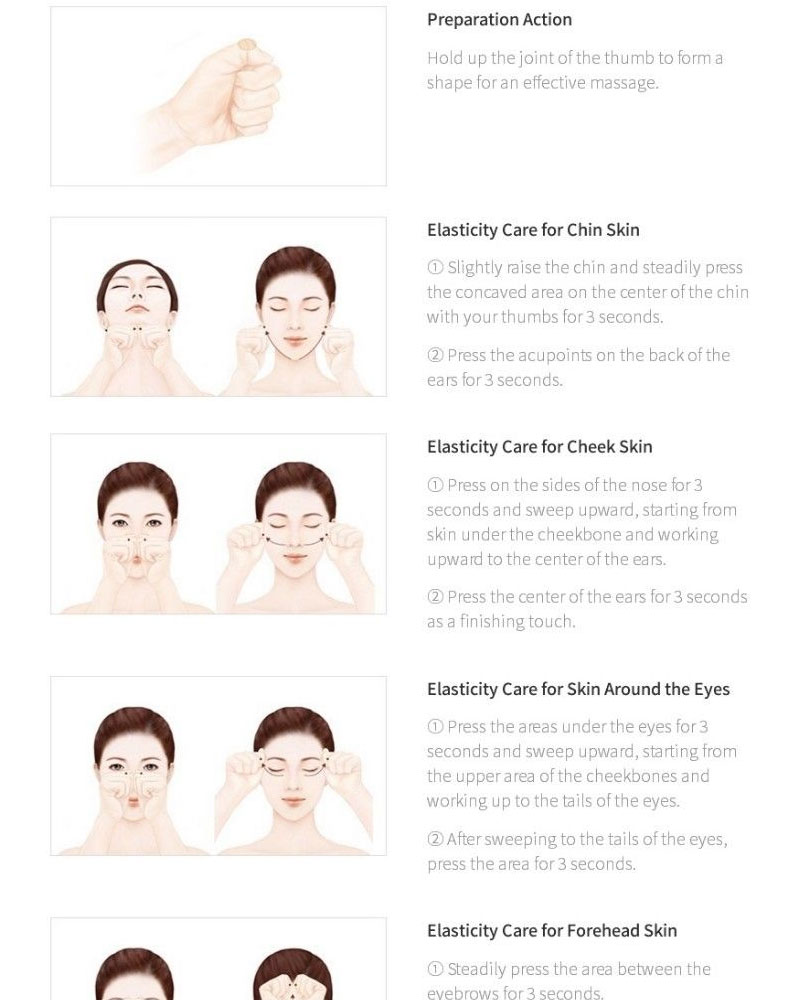 Preparation Action

Hold up the joint of the thumb to form a shape for an effective massage.

Elasticity Care for Chin Skin

① Slightly raise the chin and steadily press the concaved area on the center of the chin with your thumbs for 3 seconds.

② Press the acupoints on the back of the ears for 3 seconds.

Elasticity Care for Cheek Skin

① Press on the sides of the nose for 3 seconds and sweep upward, starting from skin under the cheekbone and working upward to the center of the ears.

② Press the center of the ears for 3 seconds as a finishing touch.

Elasticity Care for Skin Around the Eyes

① Press the areas under the eyes for 3 seconds and sweep upward, starting from the upper area of the cheekbones and working up to the tails of the eyes.

② After sweeping to the tails of the eyes, press the area for 3 seconds.

Elasticity Care for Forehead Skin

① Steadily press the area between the eyebrows for 3 seconds.