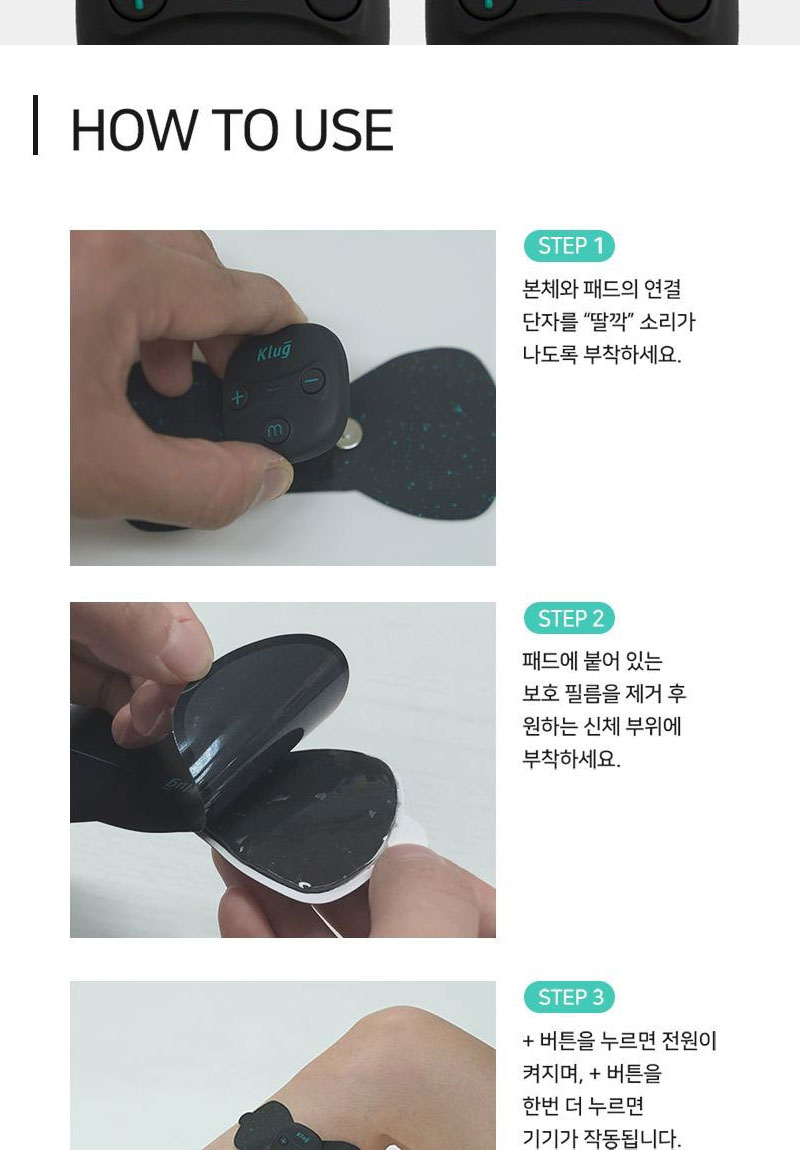 HOW TO USE

Klug
+
−
m

STEP 1
본체와 패드의 연결 단자를 "딸깍" 소리가 나도록 부착하세요.

STEP 2
패드에 붙어 있는 보호 필름을 제거 후 원하는 신체 부위에 부착하세요.

STEP 3
+ 버튼을 누르면 전원이 켜지며, + 버튼을 한번 더 누르면 기기가 작동됩니다.