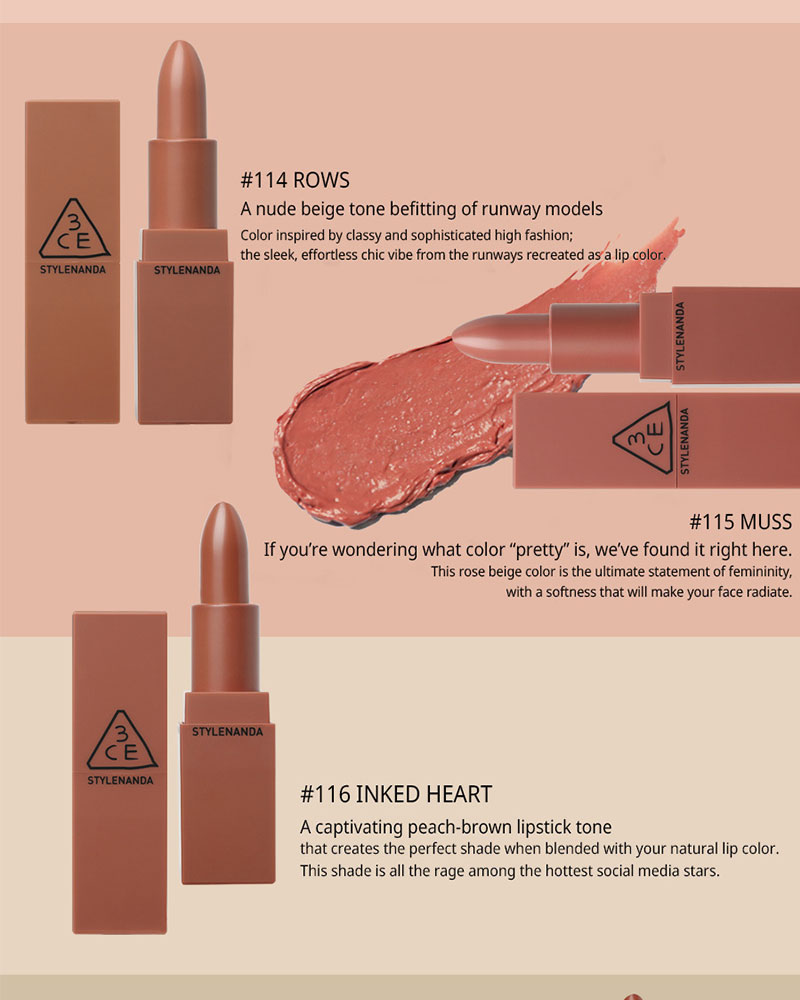 3CE
STYLENANDA
STYLENANDA

#114 ROWS
A nude beige tone befitting of runway models
Color inspired by classy and sophisticated high fashion; the sleek, effortless chic vibe from the runways recreated as a lip color.

STYLENANDA
3CE
STYLENANDA

#115 MUSS
If you're wondering what color "pretty" is, we've found it right here.
This rose beige color is the ultimate statement of femininity, with a softness that will make your face radiate.

3CE
STYLENANDA
STYLENANDA

#116 INKED HEART
A captivating peach-brown lipstick tone
that creates the perfect shade when blended with your natural lip color.
This shade is all the rage among the hottest social media stars.