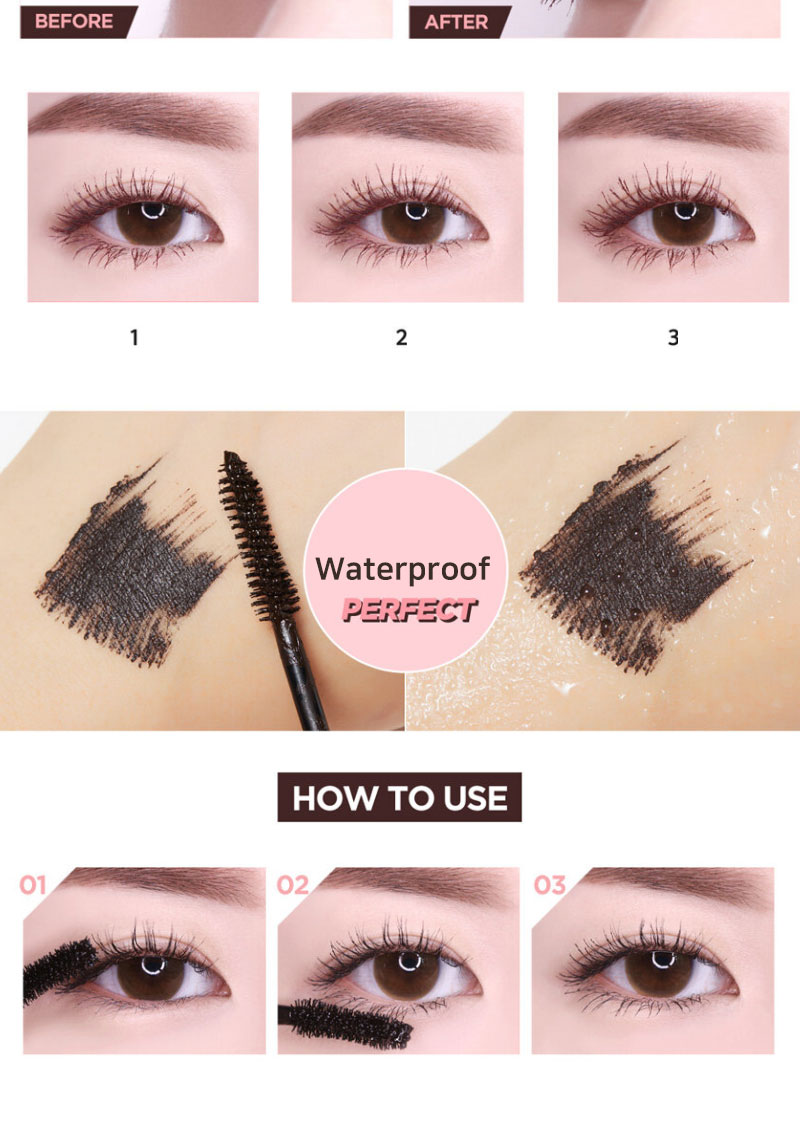 BEFORE

AFTER

1

2

3

Waterproof
PERFECT

HOW TO USE

01

02

03