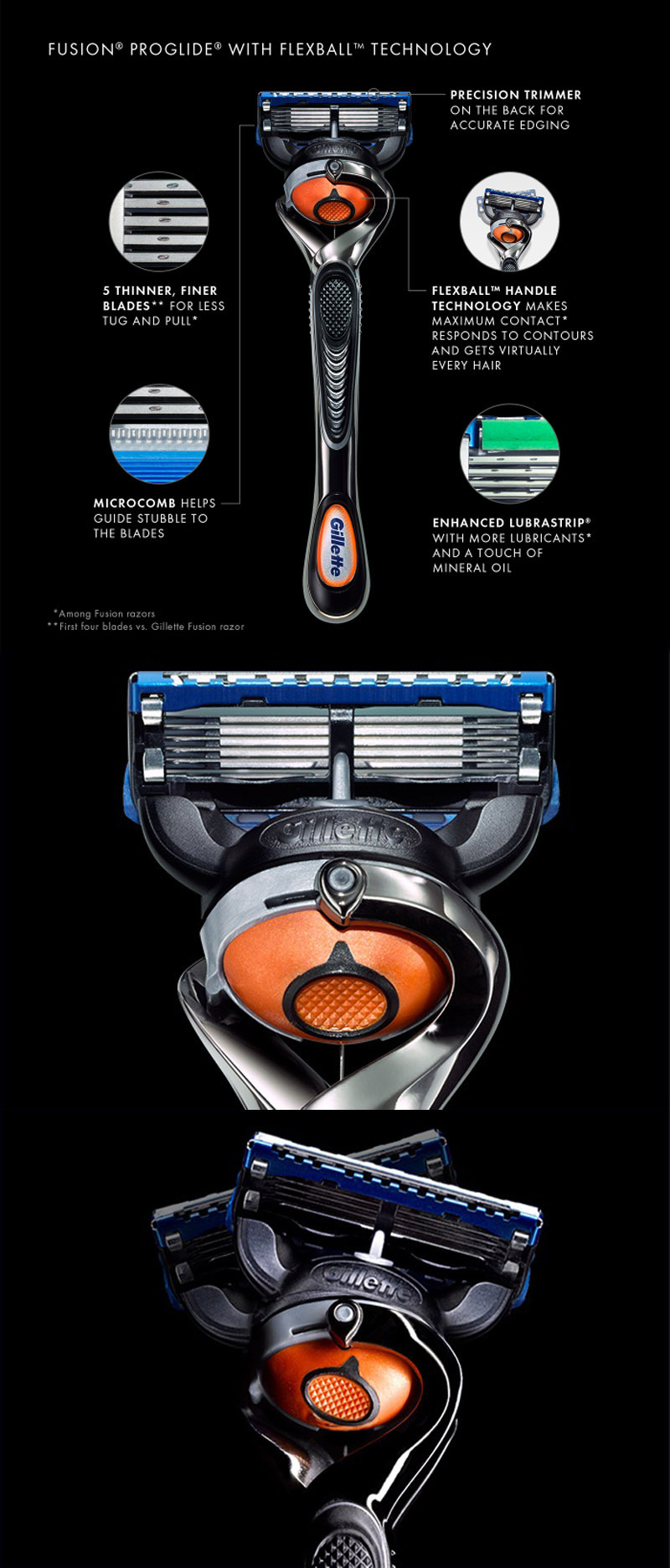 FUSION® PROGLIDE® WITH FLEXBALL™ TECHNOLOGY

PRECISION TRIMMER ON THE BACK FOR ACCURATE EDGING

5 THINNER, FINER BLADES** FOR LESS TUG AND PULL*

FLEXBALL™ HANDLE TECHNOLOGY MAKES MAXIMUM CONTACT* RESPONDS TO CONTOURS AND GETS VIRTUALLY EVERY HAIR

MICROCOMB HELPS GUIDE STUBBLE TO THE BLADES

ENHANCED LUBRASTRIP® WITH MORE LUBRICANTS* AND A TOUCH OF MINERAL OIL

Gillette

*Among Fusion razors
**First four blades vs. Gillette Fusion razor

Gillette

Gillette