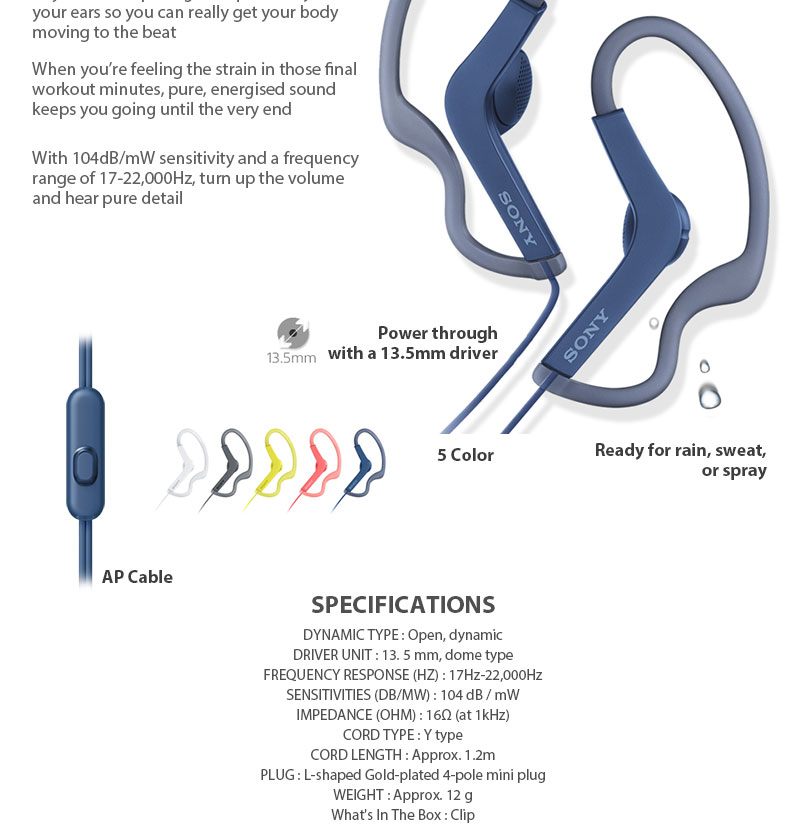 your ears so you can really get your body moving to the beat

When you're feeling the strain in those final workout minutes, pure, energised sound keeps you going until the very end

With 104dB/mW sensitivity and a frequency range of 17-22,000Hz, turn up the volume and hear pure detail

SONY

SONY

13.5mm

Power through with a 13.5mm driver

5 Color

Ready for rain, sweat, or spray

AP Cable

SPECIFICATIONS

DYNAMIC TYPE : Open, dynamic
DRIVER UNIT : 13. 5 mm, dome type
FREQUENCY RESPONSE (HZ) : 17Hz-22,000Hz
SENSITIVITIES (DB/MW) : 104 dB / mW
IMPEDANCE (OHM) : 16Ω (at 1kHz)
CORD TYPE : Y type
CORD LENGTH : Approx. 1.2m
PLUG : L-shaped Gold-plated 4-pole mini plug
WEIGHT : Approx. 12 g
What's In The Box : Clip