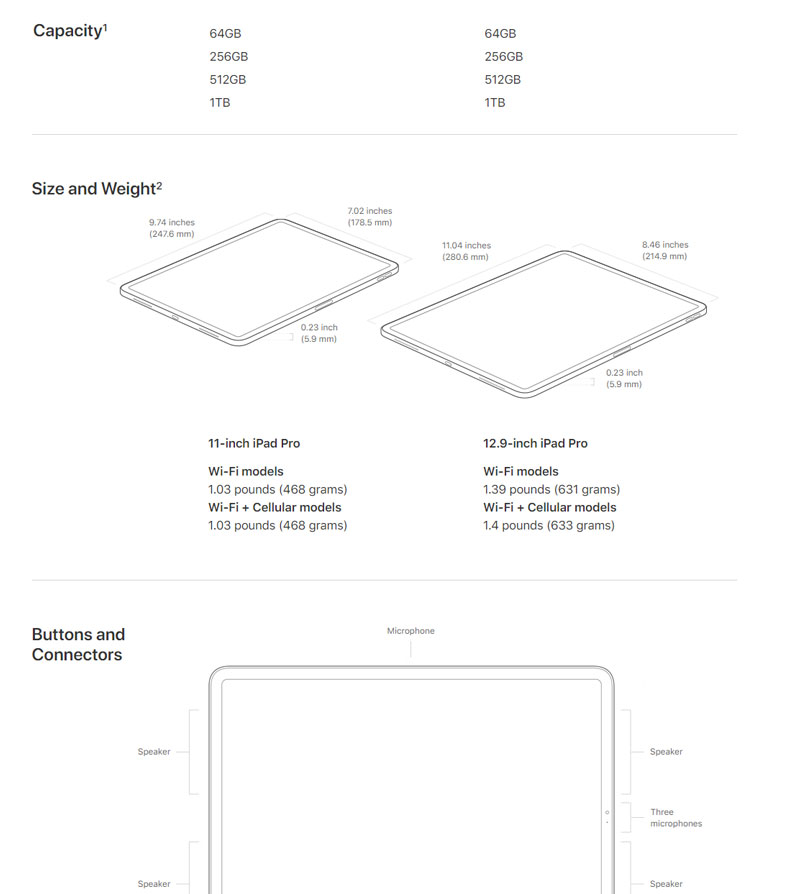 Capacity$^1$

64GB
256GB
512GB
1TB

64GB
256GB
512GB
1TB

Size and Weight$^2$

9.74 inches
(247.6 mm)

7.02 inches
(178.5 mm)

0.23 inch
(5.9 mm)

11.04 inches
(280.6 mm)

8.46 inches
(214.9 mm)

0.23 inch
(5.9 mm)

11-inch iPad Pro

Wi-Fi models
1.03 pounds (468 grams)
Wi-Fi + Cellular models
1.03 pounds (468 grams)

12.9-inch iPad Pro

Wi-Fi models
1.39 pounds (631 grams)
Wi-Fi + Cellular models
1.4 pounds (633 grams)

Buttons and Connectors

Microphone

Speaker

Speaker

Three microphones

Speaker

Speaker