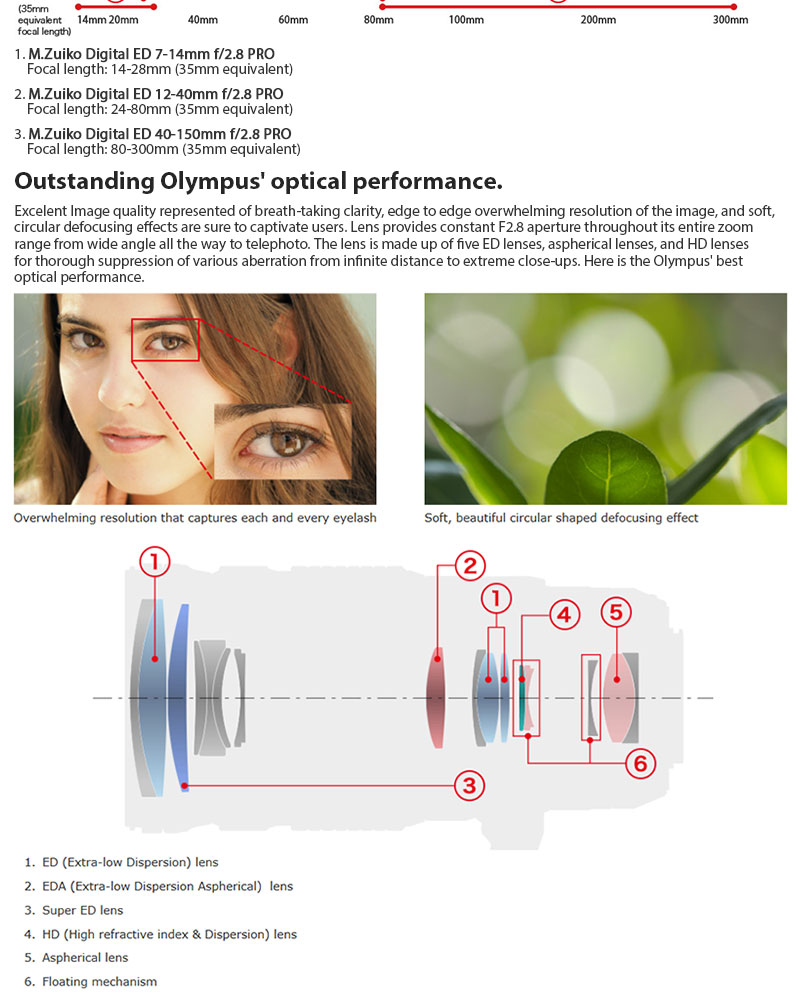 (35mm equivalent focal length) 14mm 20mm 40mm 60mm 80mm 100mm 200mm 300mm

1. M.Zuiko Digital ED 7-14mm f/2.8 PRO
Focal length: 14-28mm (35mm equivalent)

2. M.Zuiko Digital ED 12-40mm f/2.8 PRO
Focal length: 24-80mm (35mm equivalent)

3. M.Zuiko Digital ED 40-150mm f/2.8 PRO
Focal length: 80-300mm (35mm equivalent)

Outstanding Olympus' optical performance.

Excelent Image quality represented of breath-taking clarity, edge to edge overwhelming resolution of the image, and soft, circular defocusing effects are sure to captivate users. Lens provides constant F2.8 aperture throughout its entire zoom range from wide angle all the way to telephoto. The lens is made up of five ED lenses, aspherical lenses, and HD lenses for thorough suppression of various aberration from infinite distance to extreme close-ups. Here is the Olympus' best optical performance.

Overwhelming resolution that captures each and every eyelash

Soft, beautiful circular shaped defocusing effect

1 2 1 4 5 6 3

1. ED (Extra-low Dispersion) lens
2. EDA (Extra-low Dispersion Aspherical) lens
3. Super ED lens
4. HD (High refractive index & Dispersion) lens
5. Aspherical lens
6. Floating mechanism