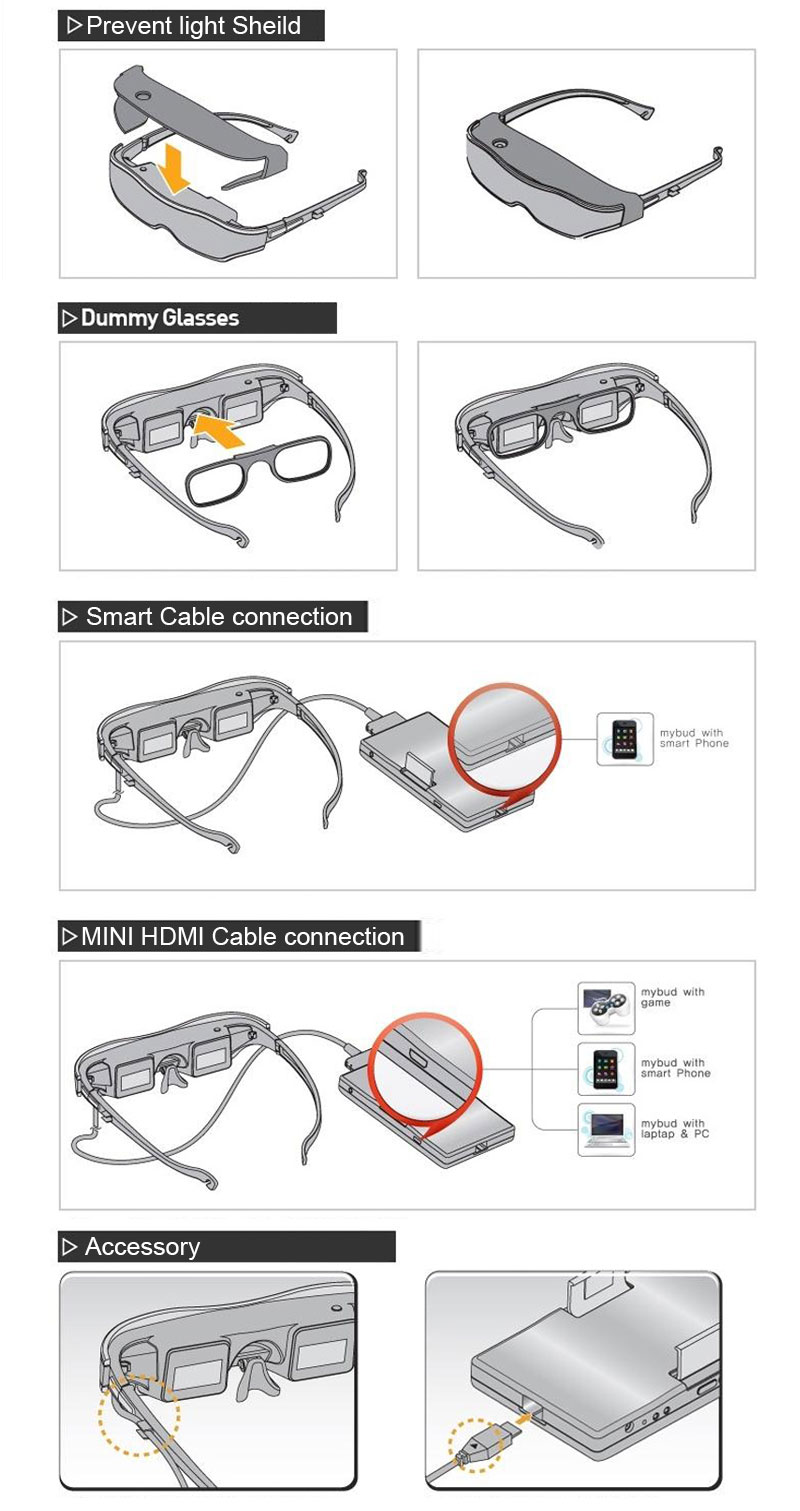 ▷Prevent light Sheild

▷Dummy Glasses

▷ Smart Cable connection

mybud with smart Phone

▷MINI HDMI Cable connection

mybud with game

mybud with smart Phone

mybud with laptap & PC

▷ Accessory